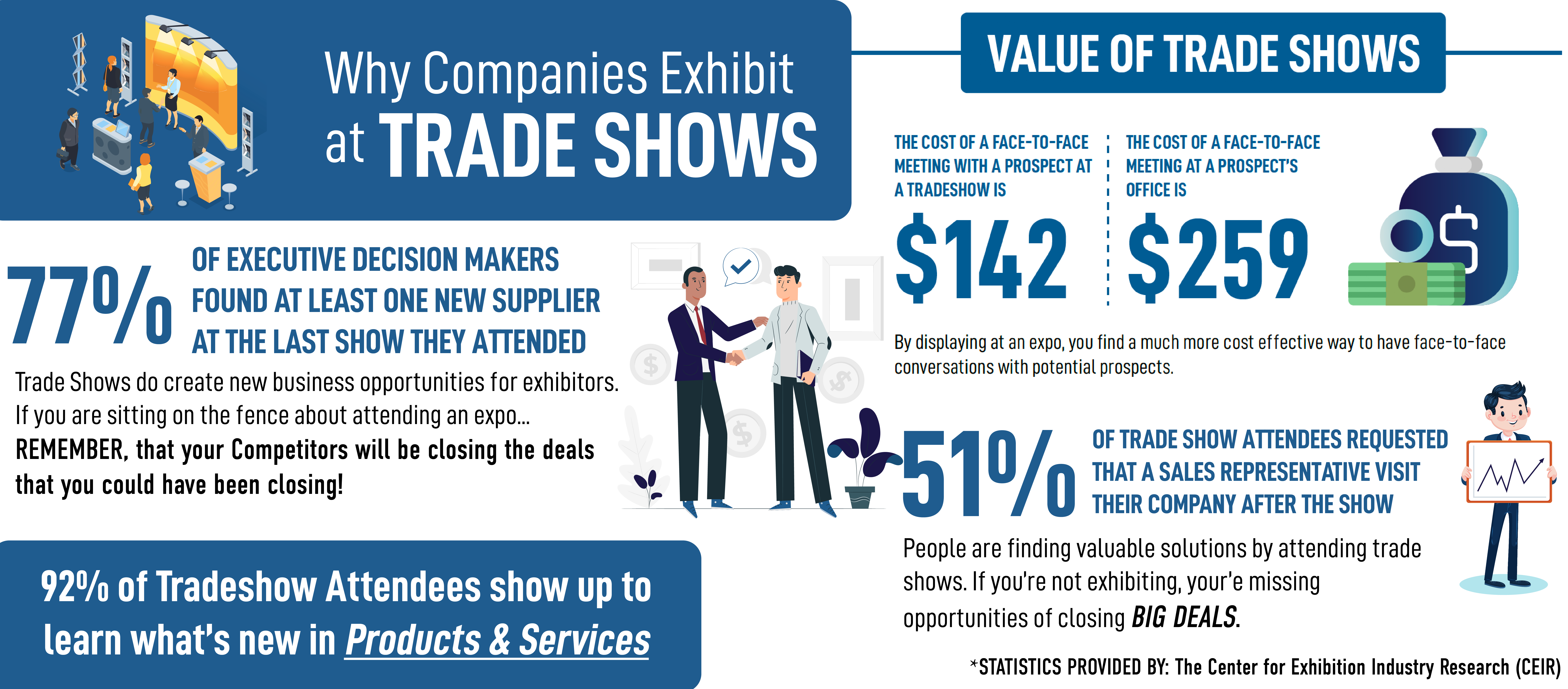 Why Companies Exhibit at TRADE SHOWS

77% OF EXECUTIVE DECISION MAKERS FOUND AT LEAST ONE NEW SUPPLIER AT THE LAST SHOW THEY ATTENDED

Trade Shows do create new business opportunities for exhibitors. If you are sitting on the fence about attending an expo... REMEMBER, that your Competitors will be closing the deals that you could have been closing!

92% of Tradeshow Attendees show up to learn what's new in Products & Services

VALUE OF TRADE SHOWS

THE COST OF A FACE-TO-FACE MEETING WITH A PROSPECT AT A TRADESHOW IS

$142

THE COST OF A FACE-TO-FACE MEETING AT A PROSPECT'S OFFICE IS

$259

By displaying at an expo, you find a much more cost effective way to have face-to-face conversations with potential prospects.

51% OF TRADE SHOW ATTENDEES REQUESTED THAT A SALES REPRESENTATIVE VISIT THEIR COMPANY AFTER THE SHOW

People are finding valuable solutions by attending trade shows. If you're not exhibiting, your'e missing opportunities of closing BIG DEALS.

*STATISTICS PROVIDED BY: The Center for Exhibition Industry Research (CEIR)